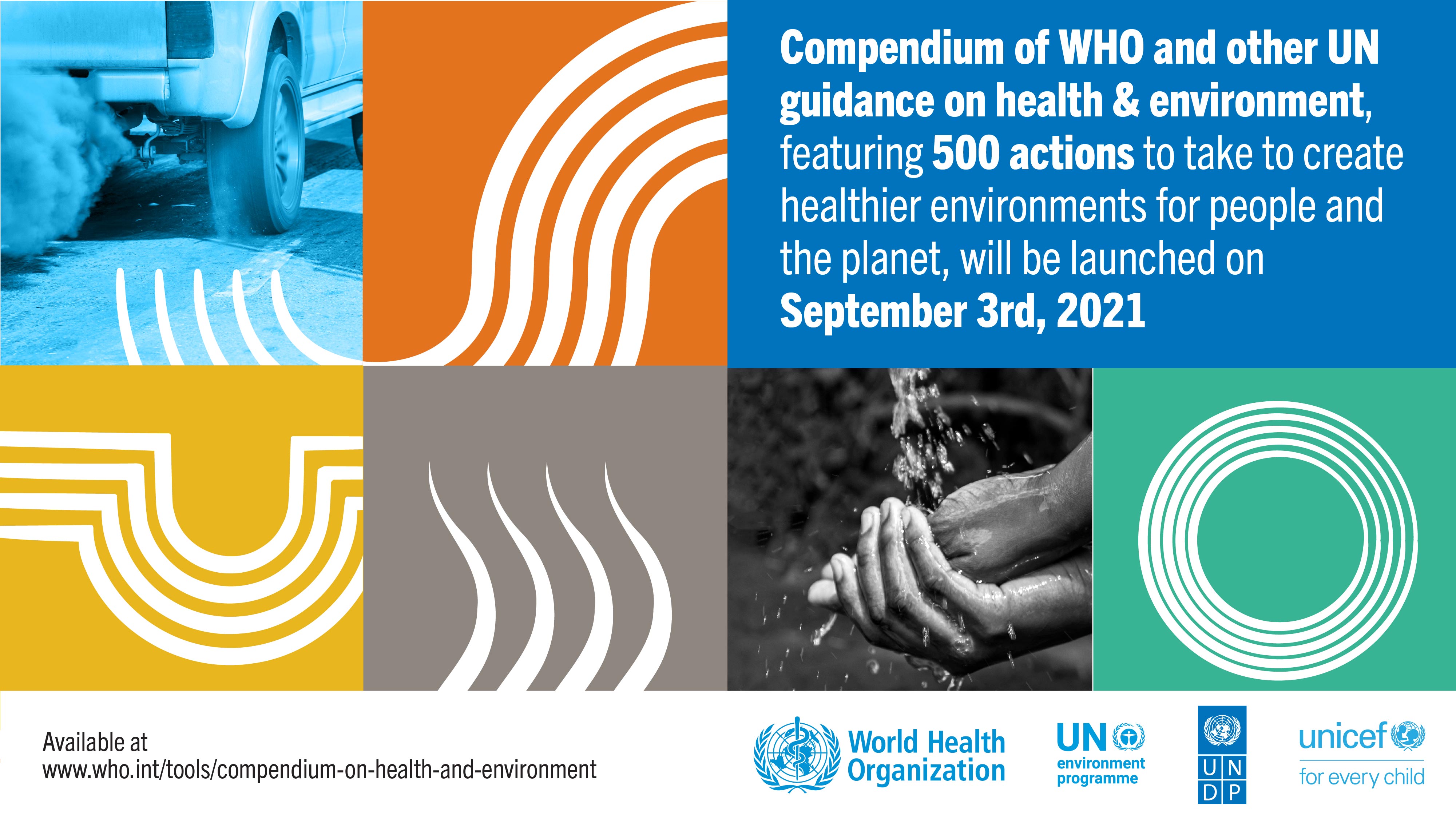 Compendium of WHO and other UN guidance on health & environment, featuring 500 actions to take to create healthier environments for people and the planet, will be launched on September 3rd, 2021

Available at
www.who.int/tools/compendium-on-health-and-environment

World Health Organization

UN environment programme

U N D P

unicef for every child