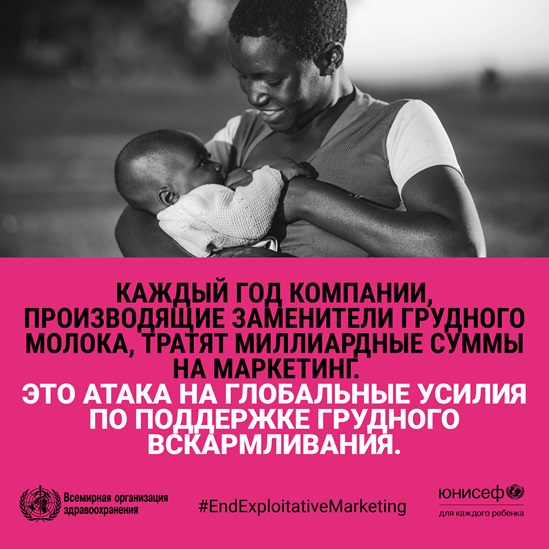 КАЖДЫЙ ГОД КОМПАНИИ, ПРОИЗВОДЯЩИЕ ЗАМЕНИТЕЛИ ГРУДНОГО МОЛОКА, ТРАТЯТ МИЛЛИАРДНЫЕ СУММЫ НА МАРКЕТИНГ.
ЭТО АТАКА НА ГЛОБАЛЬНЫЕ УСИЛИЯ ПО ПОДДЕРЖКЕ ГРУДНОГО ВСКАРМЛИВАНИЯ.

Всемирная организация здравоохранения

#EndExploitativeMarketing

юнисеф
для каждого ребенка