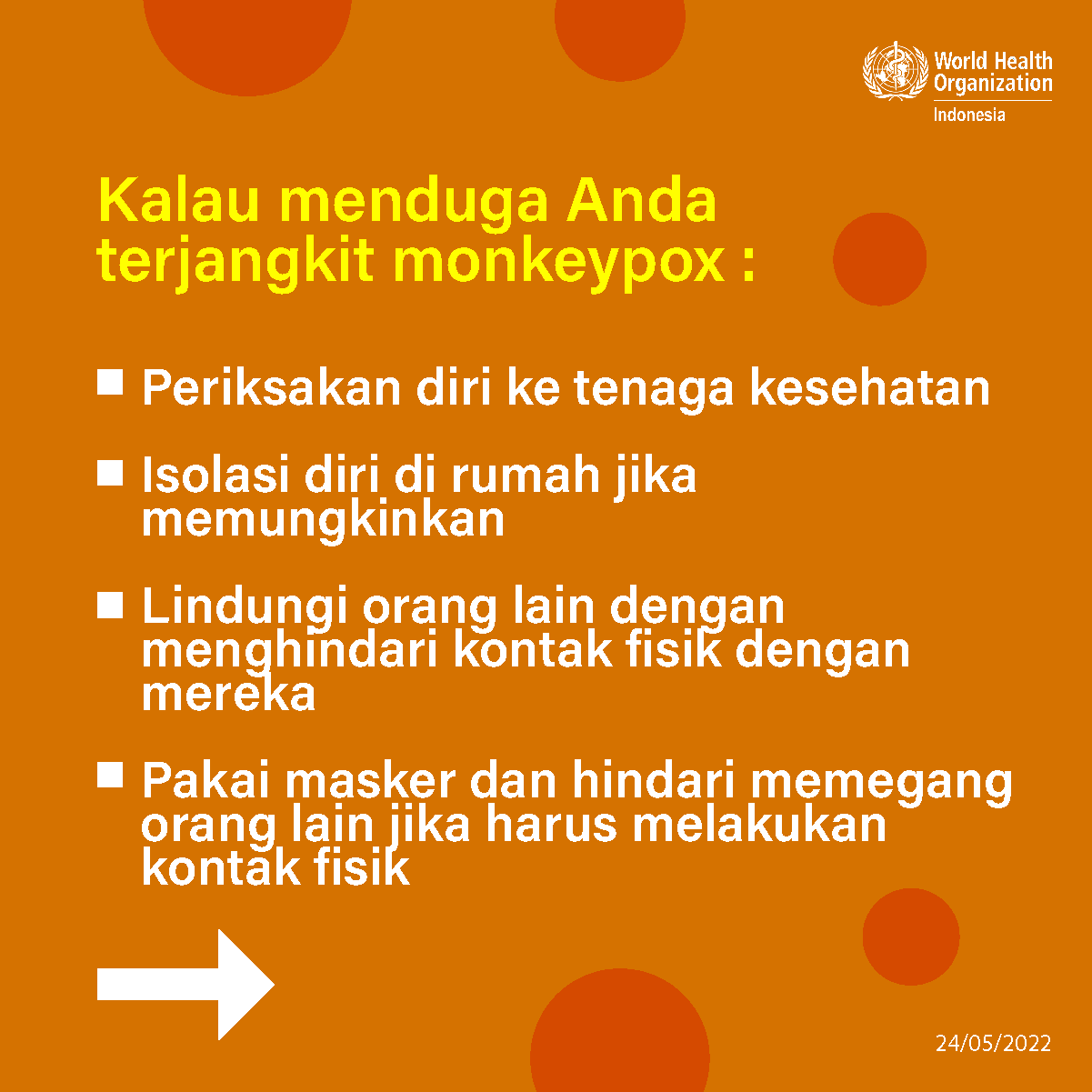 World Health Organization
Indonesia

Kalau menduga Anda terjangkit monkeypox :

■ Periksakan diri ke tenaga kesehatan

■ Isolasi diri di rumah jika memungkinkan

■ Lindungi orang lain dengan menghindari kontak fisik dengan mereka

■ Pakai masker dan hindari memegang orang lain jika harus melakukan kontak fisik

24/05/2022