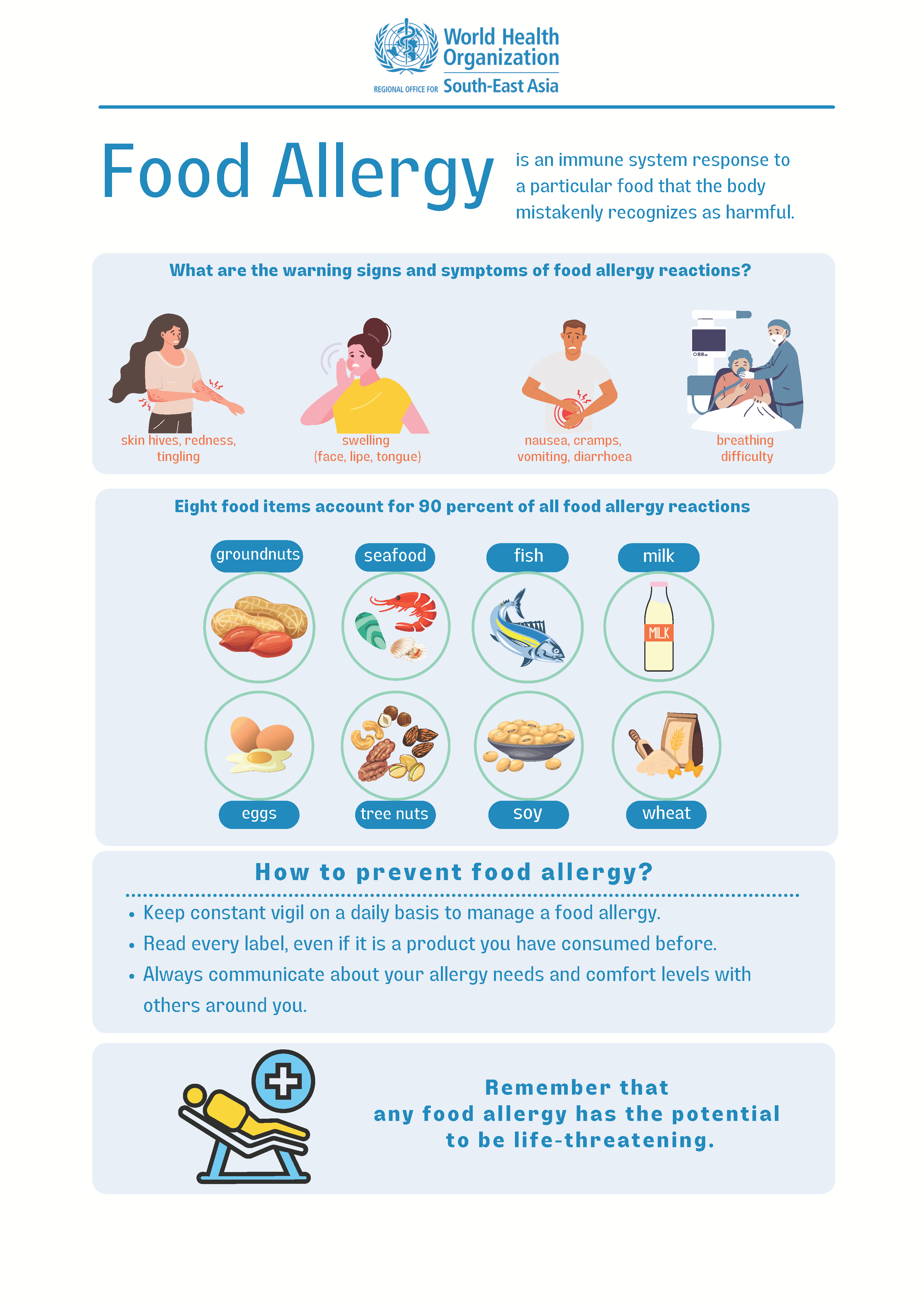 World Health Organization
REGIONAL OFFICE FOR South-East Asia

Food Allergy is an immune system response to a particular food that the body mistakenly recognizes as harmful.

What are the warning signs and symptoms of food allergy reactions?

skin hives, redness, tingling

swelling (face, lipe, tongue)

nausea, cramps, vomiting, diarrhoea

breathing difficulty

Eight food items account for 90 percent of all food allergy reactions

groundnuts

seafood

fish

milk

MILK

eggs

tree nuts

soy

wheat

How to prevent food allergy?

• Keep constant vigil on a daily basis to manage a food allergy.
• Read every label, even if it is a product you have consumed before.
• Always communicate about your allergy needs and comfort levels with others around you.

Remember that any food allergy has the potential to be life-threatening.