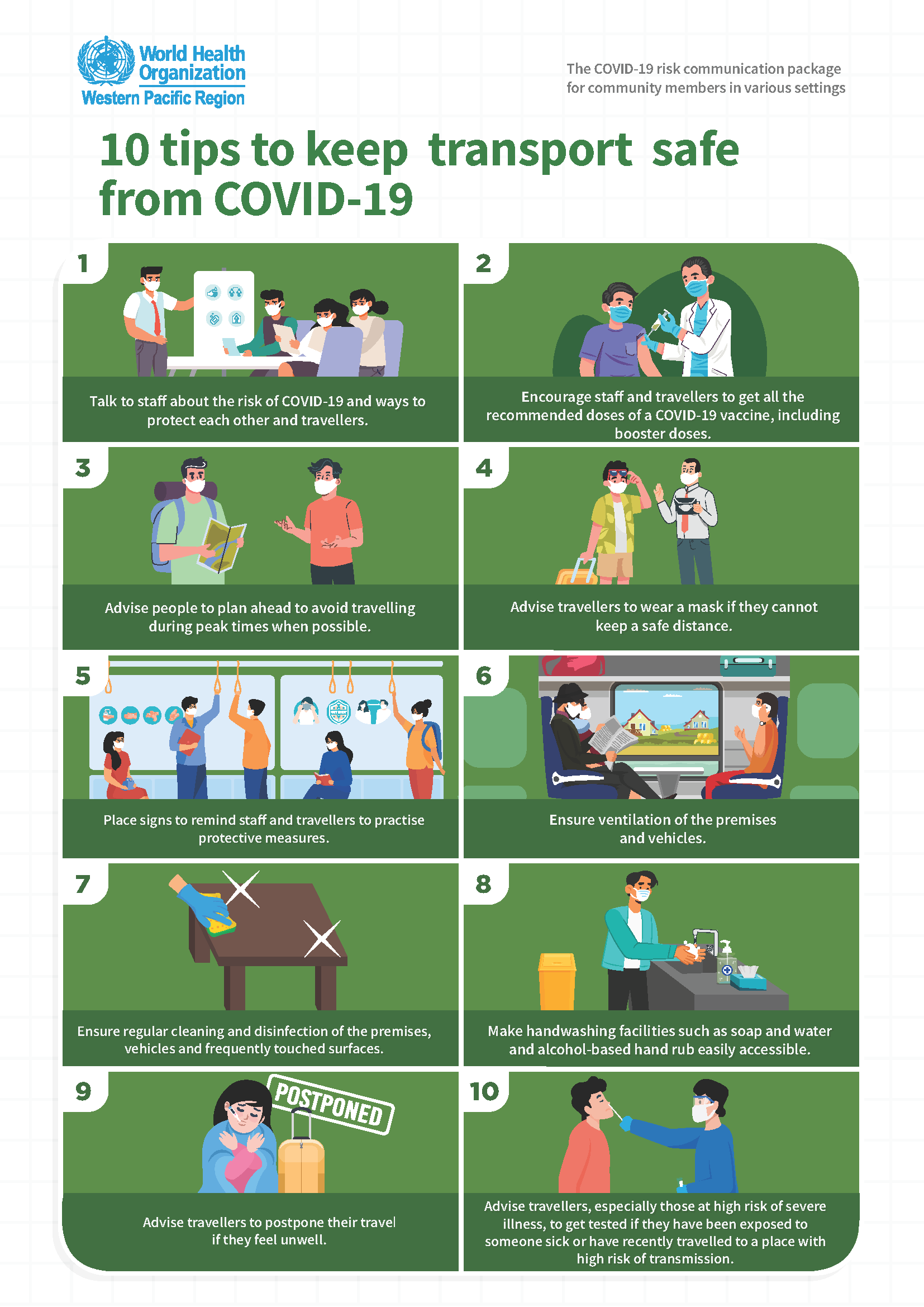 World Health Organization
Western Pacific Region

The COVID-19 risk communication package for community members in various settings

10 tips to keep transport safe from COVID-19

1

Talk to staff about the risk of COVID-19 and ways to protect each other and travellers.

2

Encourage staff and travellers to get all the recommended doses of a COVID-19 vaccine, including booster doses.

3

Advise people to plan ahead to avoid travelling during peak times when possible.

4

Advise travellers to wear a mask if they cannot keep a safe distance.

5

Place signs to remind staff and travellers to practise protective measures.

6

Ensure ventilation of the premises and vehicles.

7

Ensure regular cleaning and disinfection of the premises, vehicles and frequently touched surfaces.

8

Make handwashing facilities such as soap and water and alcohol-based hand rub easily accessible.

9

POSTPONED

Advise travellers to postpone their travel if they feel unwell.

10

Advise travellers, especially those at high risk of severe illness, to get tested if they have been exposed to someone sick or have recently travelled to a place with high risk of transmission.